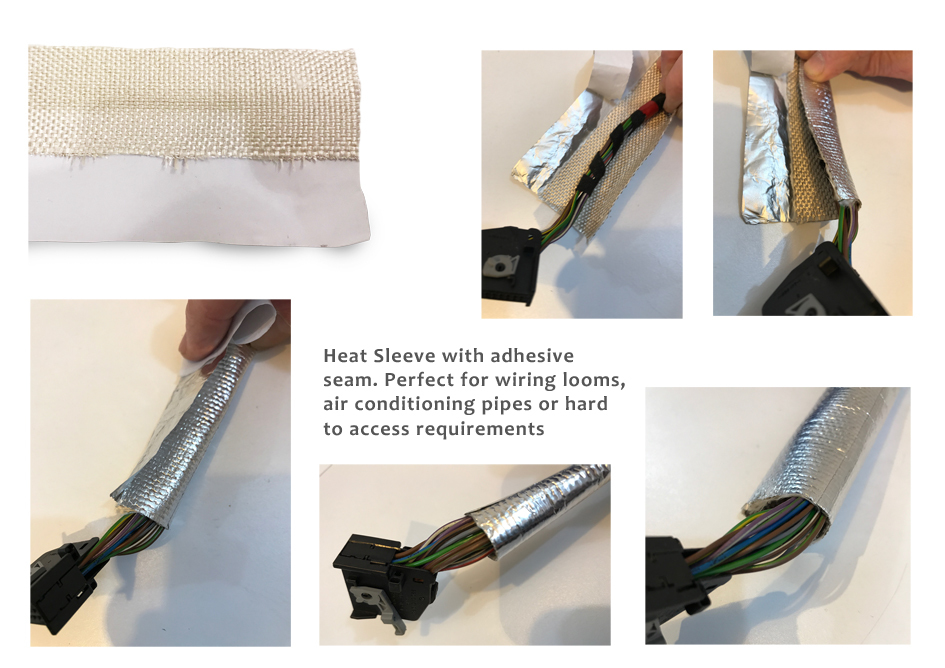 Heat Sleeve with adhesive seam. Perfect for wiring looms, air conditioning pipes or hard to access requirements